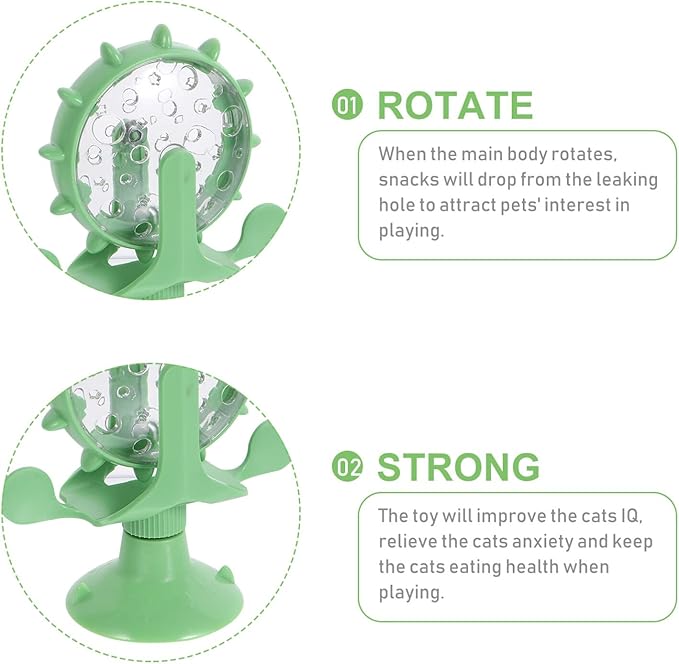 01 ROTATE

When the main body rotates, snacks will drop from the leaking hole to attract pets' interest in playing.

02 STRONG

The toy will improve the cats IQ, relieve the cats anxiety and keep the cats eating health when playing.