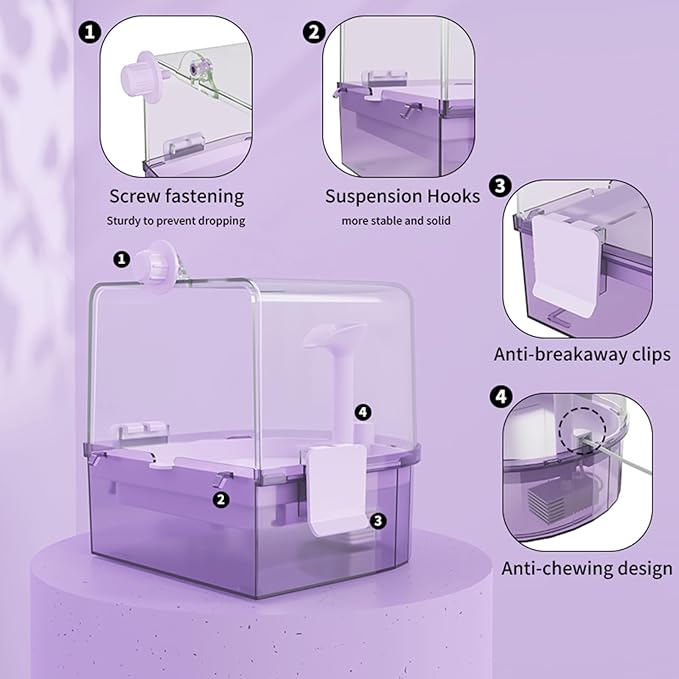 1

Screw fastening
Sturdy to prevent dropping

2

Suspension Hooks
more stable and solid

3

Anti-breakaway clips

4

Anti-chewing design

1

4

2

3