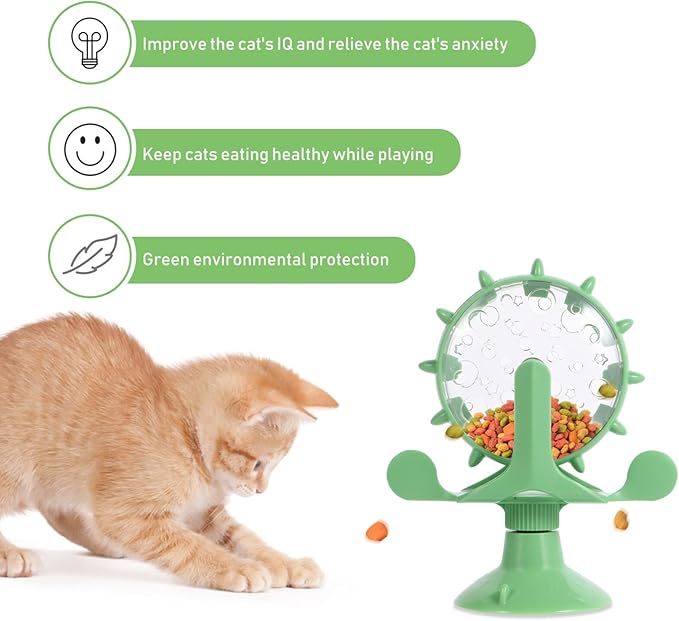 Improve the cat's IQ and relieve the cat's anxiety

Keep cats eating healthy while playing

Green environmental protection