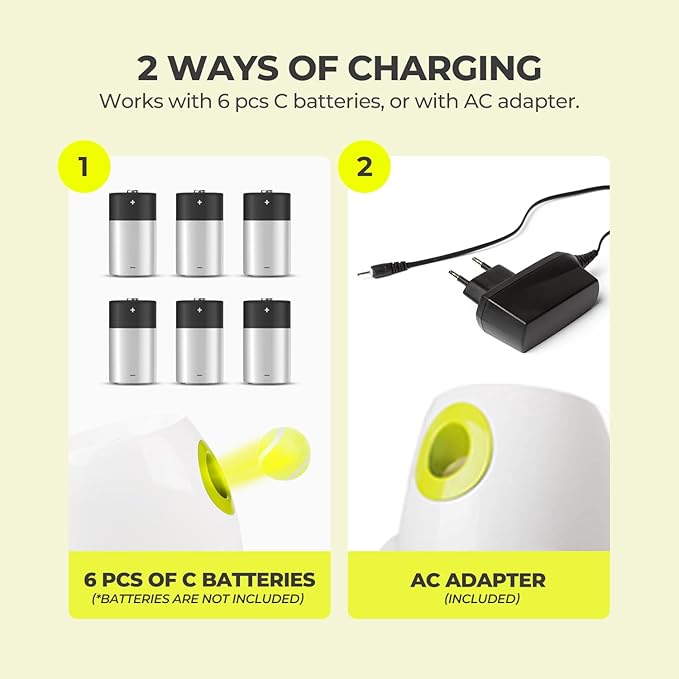 2 WAYS OF CHARGING
Works with 6 pcs C batteries, or with AC adapter.

1

6 PCS OF C BATTERIES
(*BATTERIES ARE NOT INCLUDED)

2

AC ADAPTER
(INCLUDED)