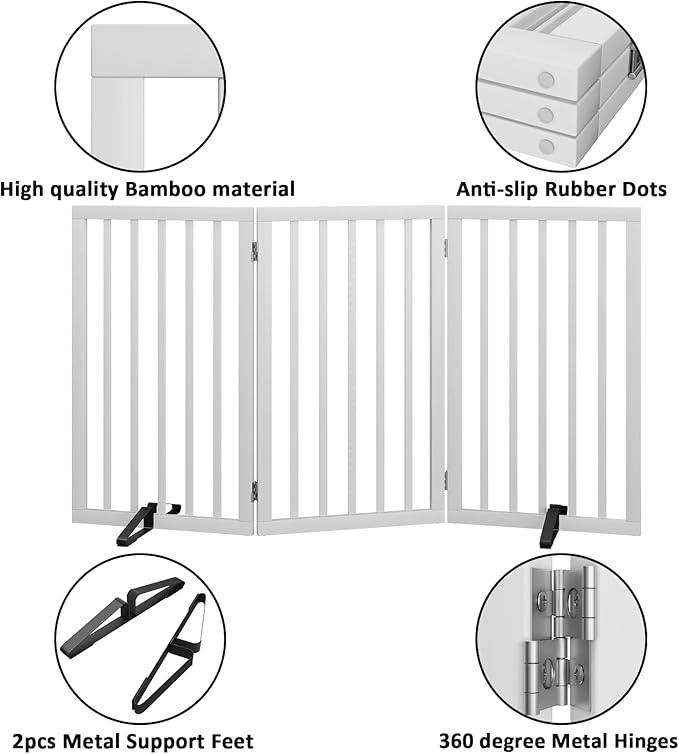 High quality Bamboo material

Anti-slip Rubber Dots

2pcs Metal Support Feet

360 degree Metal Hinges