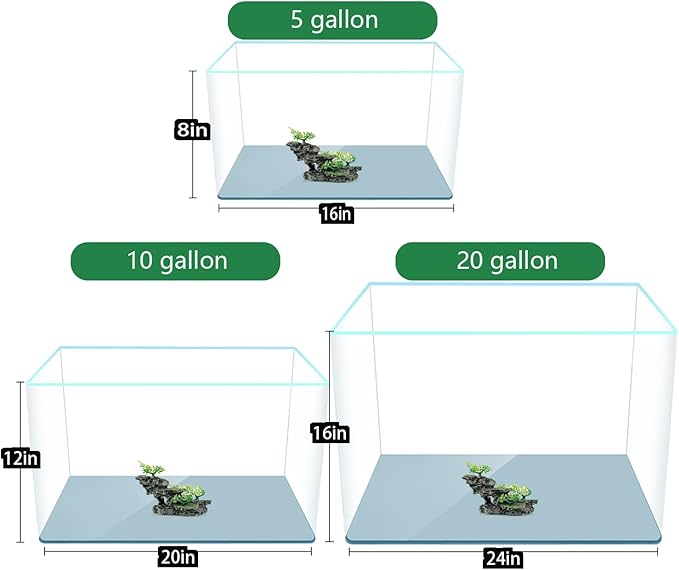 5 gallon

8in

16in

10 gallon

12in

20in

20 gallon

16in

24in