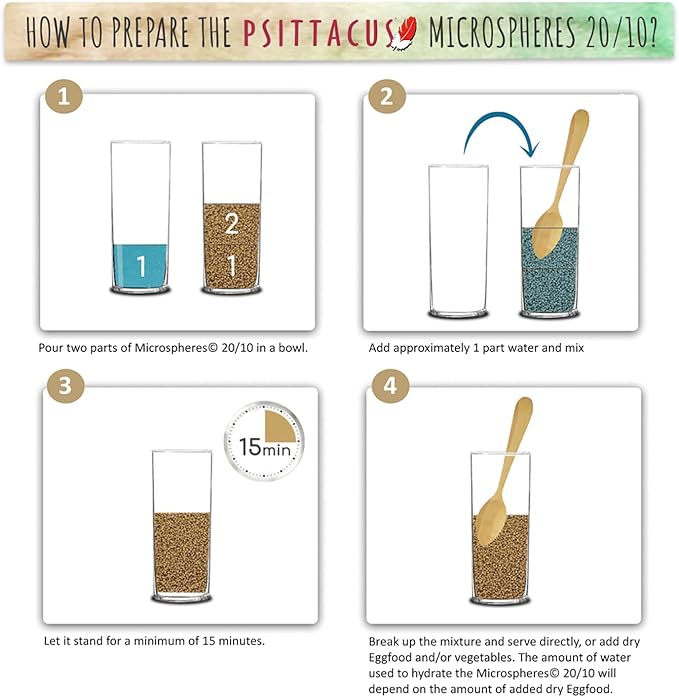 HOW TO PREPARE THE PSITTACUS MICROSPHERES 20/10?

1

1

2

1

Pour two parts of Microspheres© 20/10 in a bowl.

2

Add approximately 1 part water and mix

3

15min

Let it stand for a minimum of 15 minutes.

4

Break up the mixture and serve directly, or add dry Eggfood and/or vegetables. The amount of water used to hydrate the Microspheres© 20/10 will depend on the amount of added dry Eggfood.