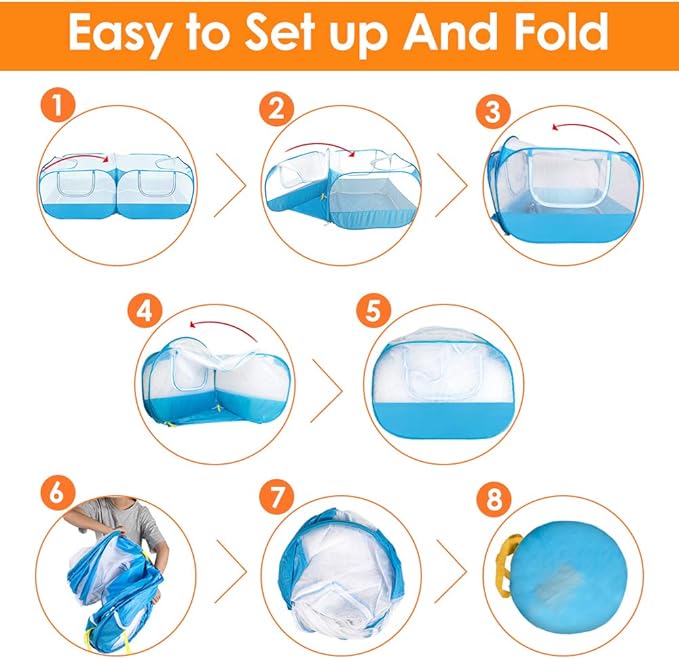 Easy to Set up And Fold

1

2

3

4

5

6

7

8