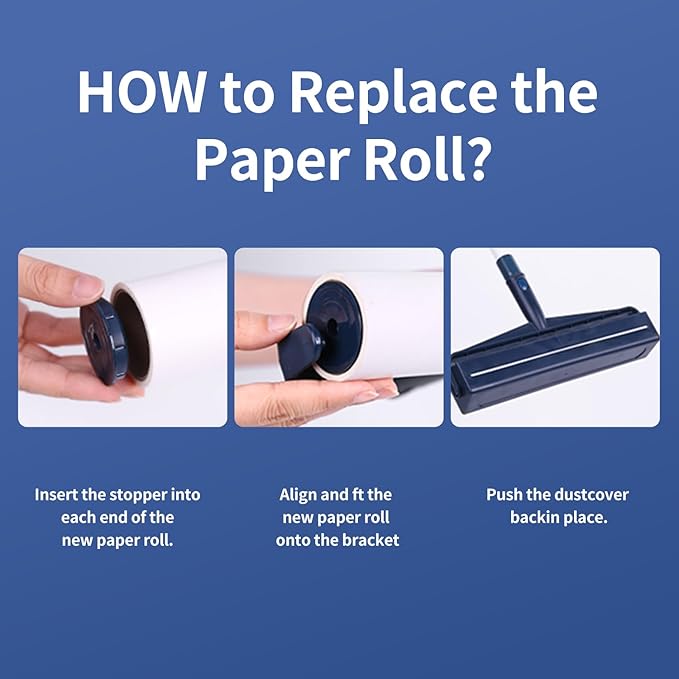 HOW to Replace the Paper Roll?

Insert the stopper into each end of the new paper roll.

Align and ft the new paper roll onto the bracket

Push the dustcover backin place.