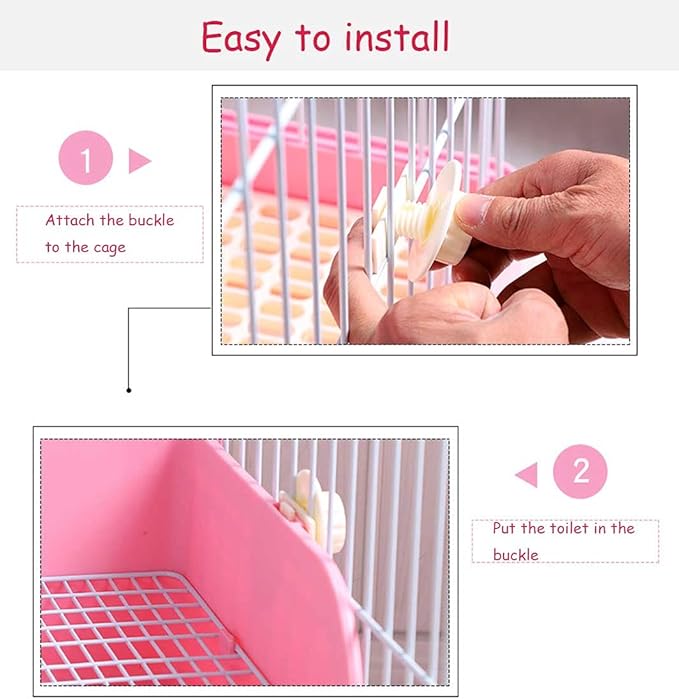 Easy to install

1

Attach the buckle to the cage

2

Put the toilet in the buckle