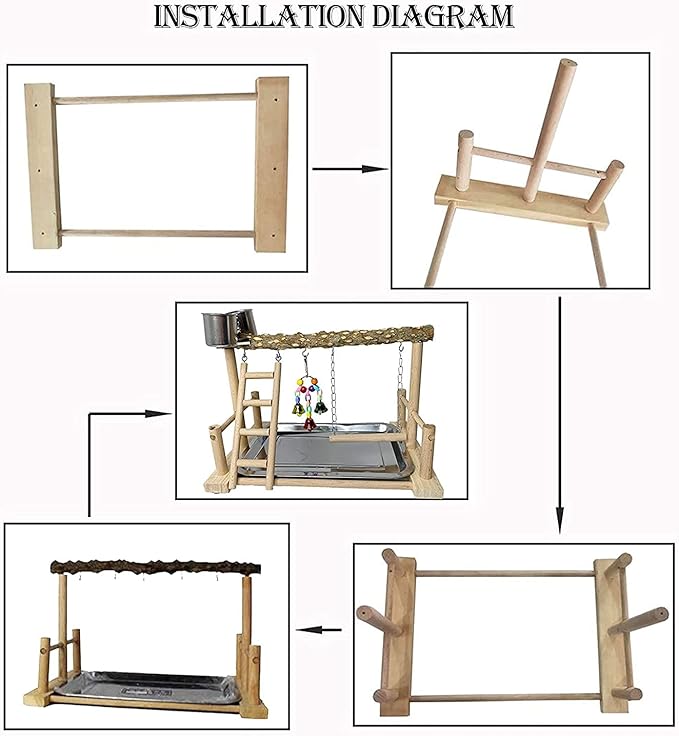 INSTALLATION DIAGRAM