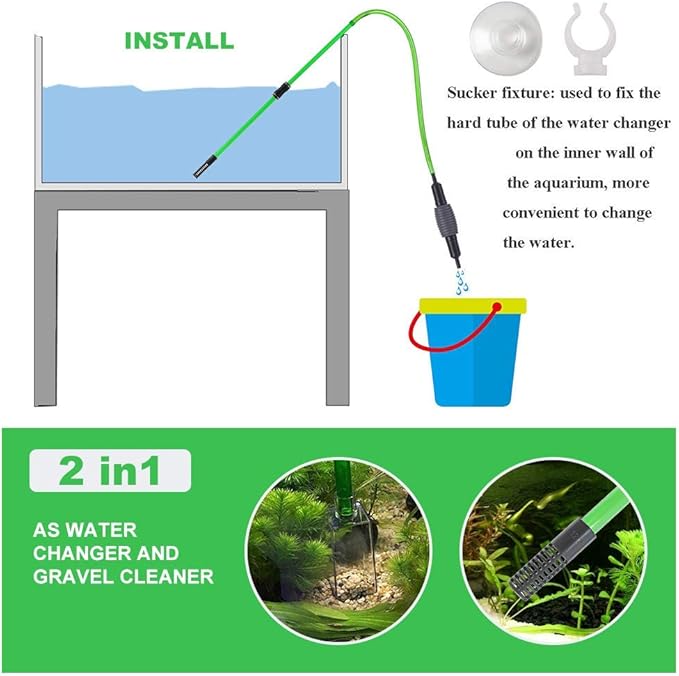 INSTALL

Sucker fixture: used to fix the hard tube of the water changer on the inner wall of the aquarium, more convenient to change the water.

2 in1

AS WATER CHANGER AND GRAVEL CLEANER