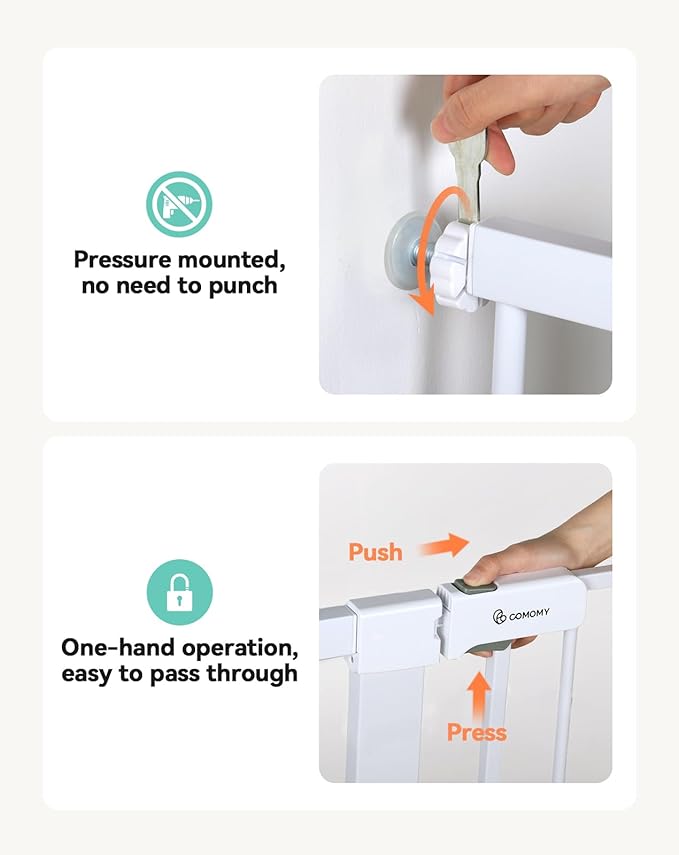 Pressure mounted, no need to punch

One-hand operation, easy to pass through

Push

COMOMY

Press