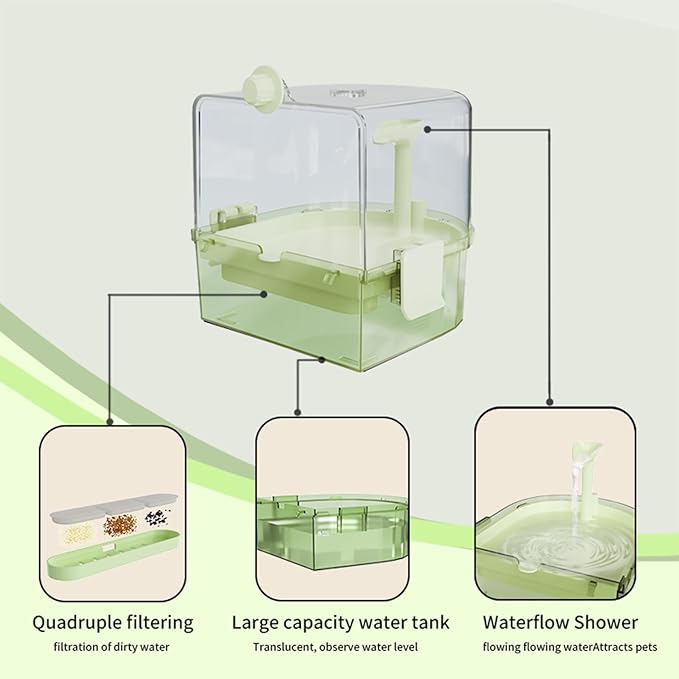 Quadruple filtering
filtration of dirty water

Large capacity water tank
Translucent, observe water level

Waterflow Shower
flowing flowing waterAttracts pets