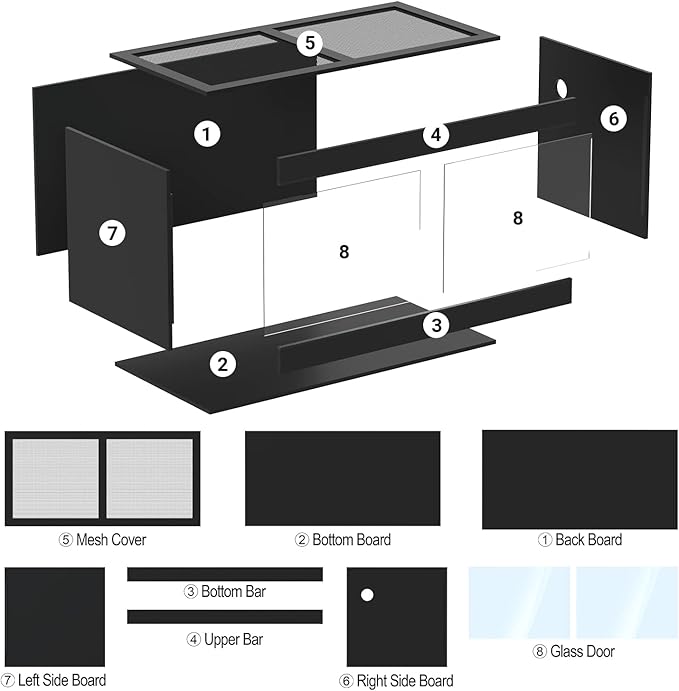 5
1
4
6
7
8
8
3
2

⑤ Mesh Cover
② Bottom Board
① Back Board
③ Bottom Bar
④ Upper Bar
⑧ Glass Door
⑦ Left Side Board
⑥ Right Side Board