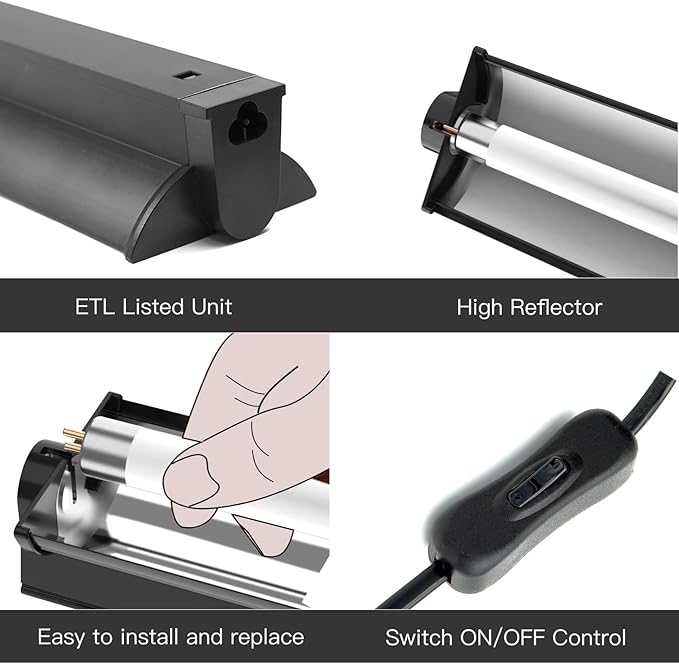 ETL Listed Unit

High Reflector

Easy to install and replace

Switch ON/OFF Control