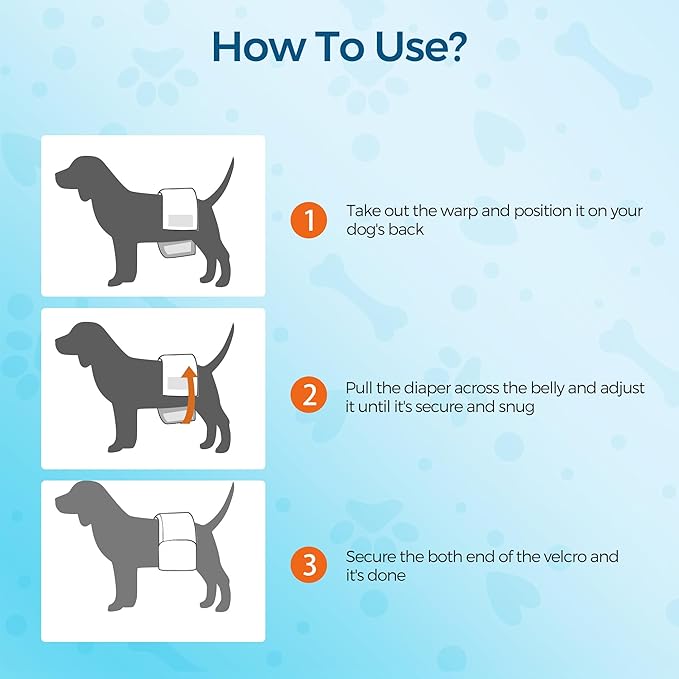 How To Use?

1 Take out the warp and position it on your dog's back

2 Pull the diaper across the belly and adjust it until it's secure and snug

3 Secure the both end of the velcro and it's done