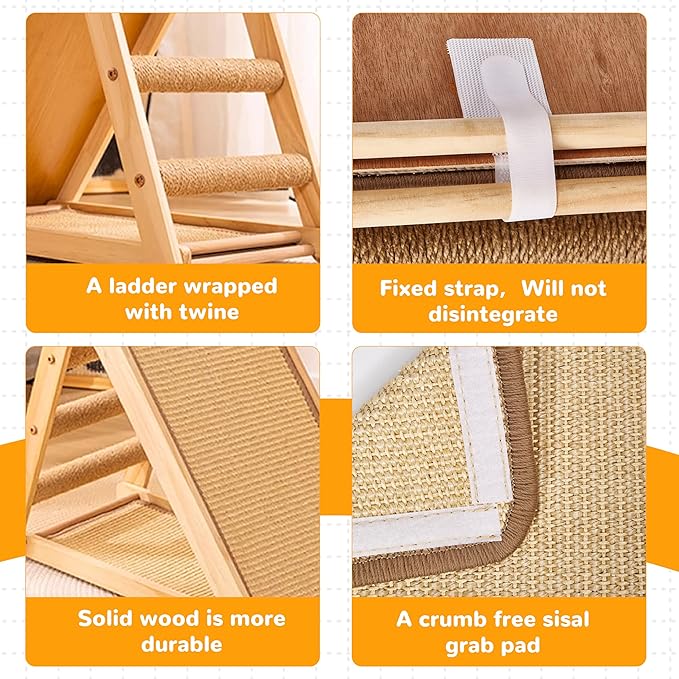 A ladder wrapped with twine

Fixed strap,  Will not disintegrate

Solid wood is more durable

A crumb free sisal grab pad