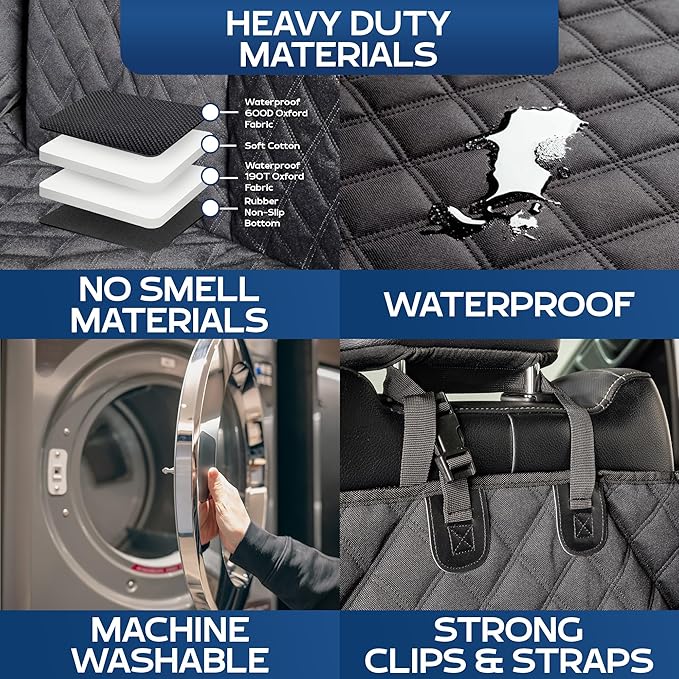 HEAVY DUTY MATERIALS

Waterproof 600D Oxford Fabric

Soft Cotton

Waterproof 190T Oxford Fabric

Rubber Non-Slip Bottom

NO SMELL MATERIALS

WATERPROOF

MACHINE WASHABLE

STRONG CLIPS & STRAPS