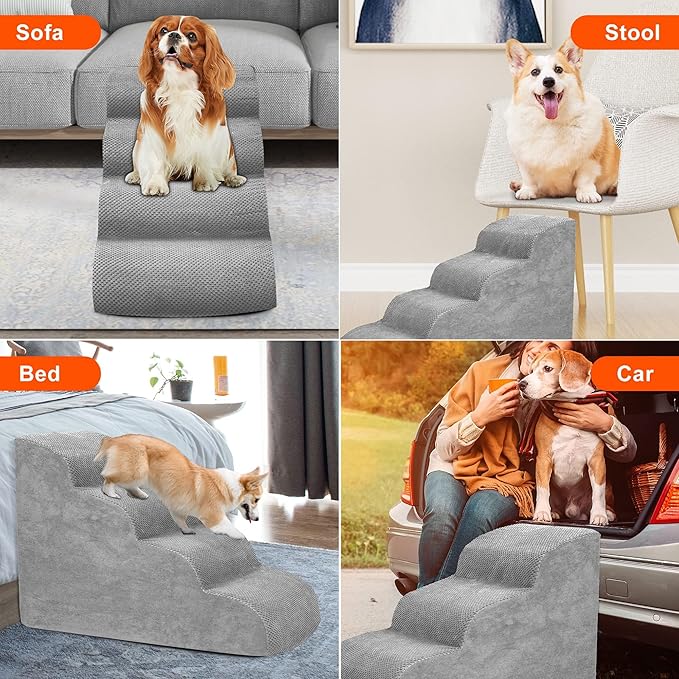 Sofa

Stool

Bed

Car