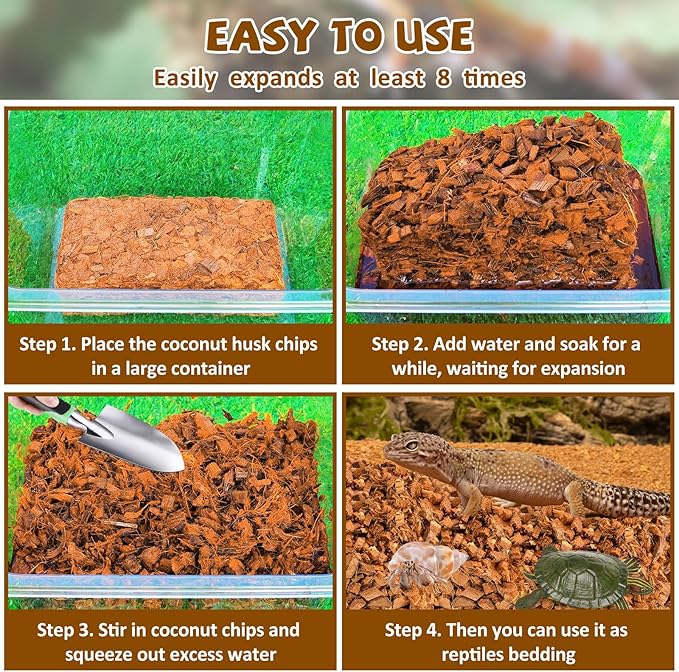 EASY TO USE
Easily expands at least 8 times

Step 1. Place the coconut husk chips in a large container

Step 2. Add water and soak for a while, waiting for expansion

Step 3. Stir in coconut chips and squeeze out excess water

Step 4. Then you can use it as reptiles bedding