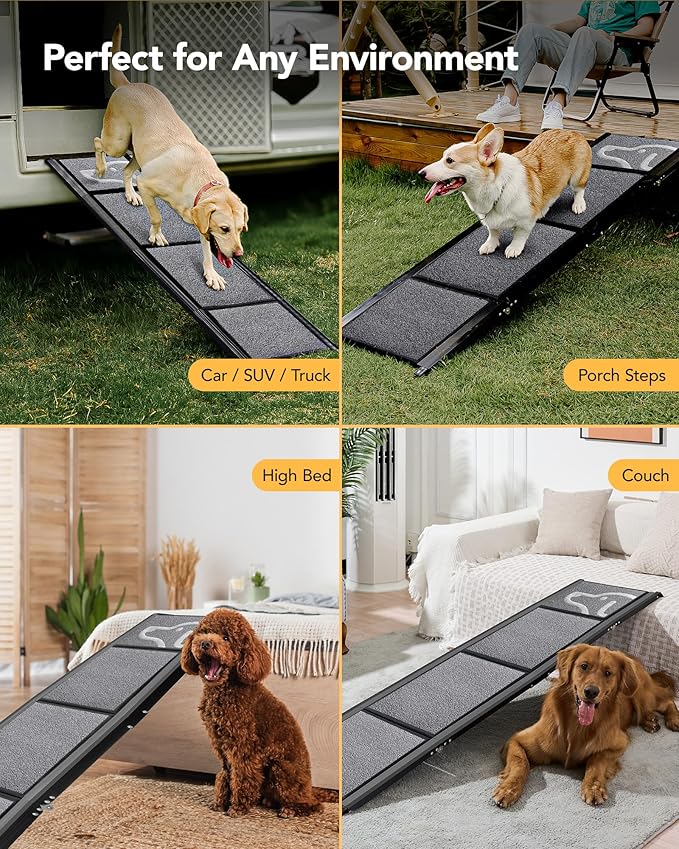 Perfect for Any Environment

Car / SUV / Truck

Porch Steps

High Bed

Couch