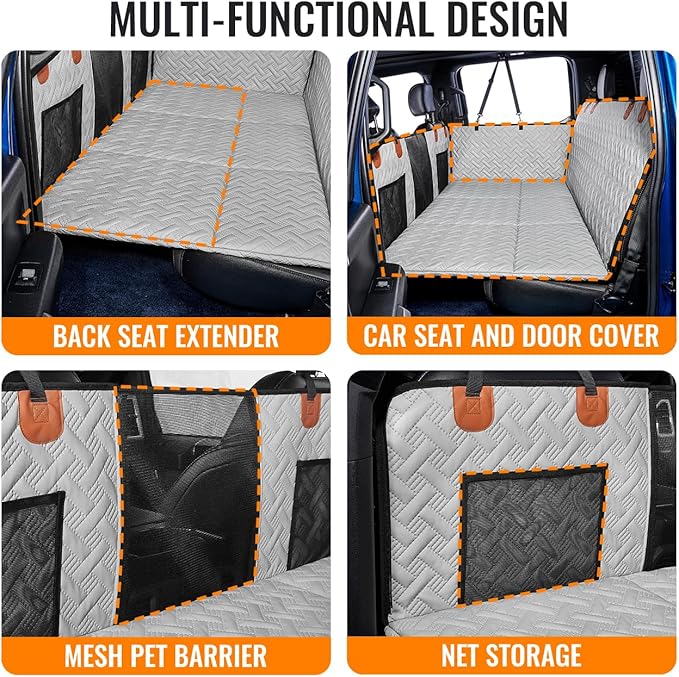 MULTI-FUNCTIONAL DESIGN

BACK SEAT EXTENDER

CAR SEAT AND DOOR COVER

MESH PET BARRIER

NET STORAGE