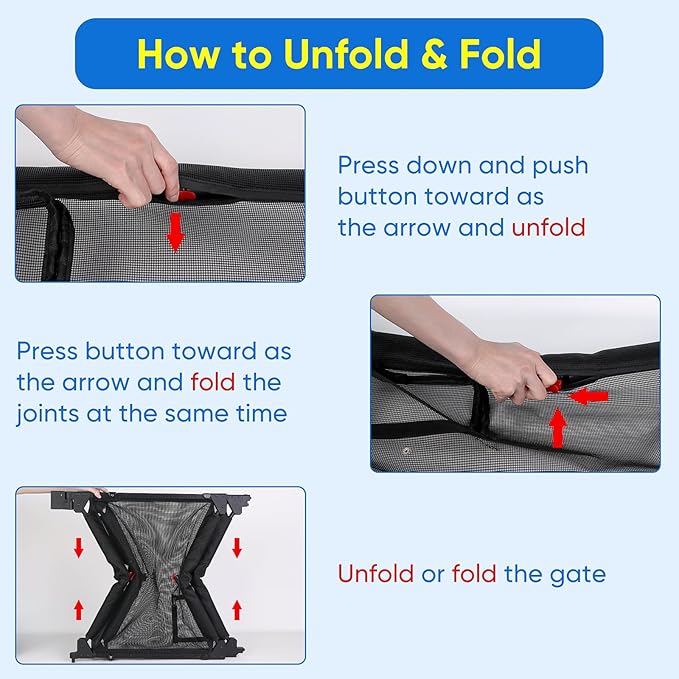 How to Unfold & Fold

Press down and push button toward as the arrow and unfold

Press button toward as the arrow and fold the joints at the same time

Unfold or fold the gate