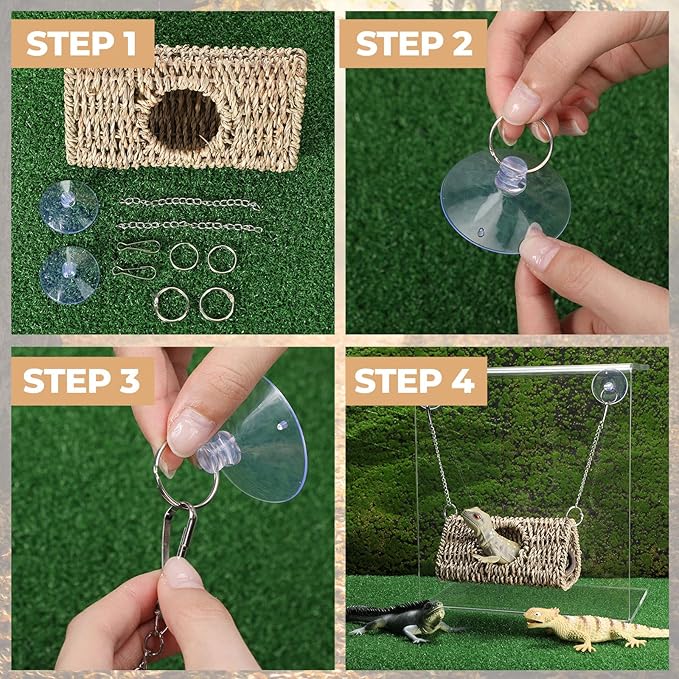 STEP 1

STEP 2

STEP 3

STEP 4