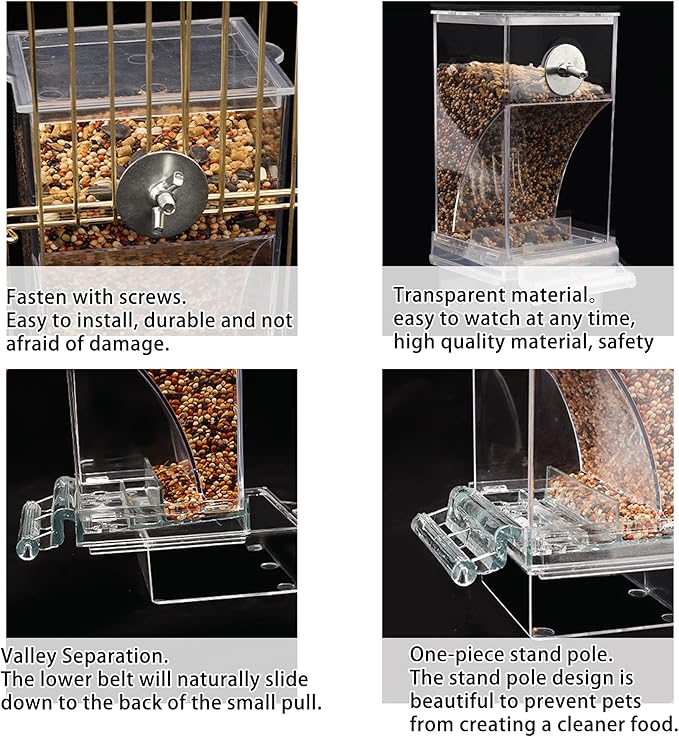 Fasten with screws.
Easy to install, durable and not afraid of damage.

Transparent material。
easy to watch at any time, high quality material, safety

Valley Separation.
The lower belt will naturally slide down to the back of the small pull.

One-piece stand pole.
The stand pole design is beautiful to prevent pets from creating a cleaner food.