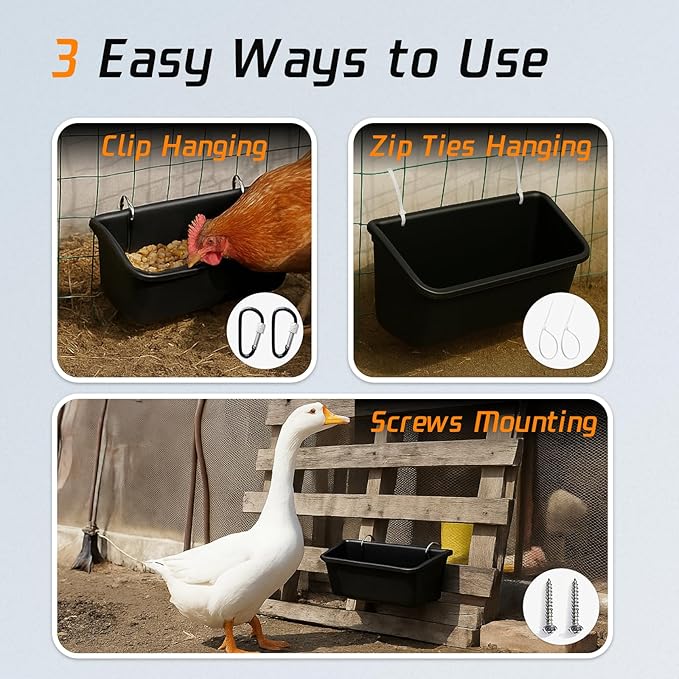 3 Easy Ways to Use

Clip Hanging

Zip Ties Hanging

Screws Mounting