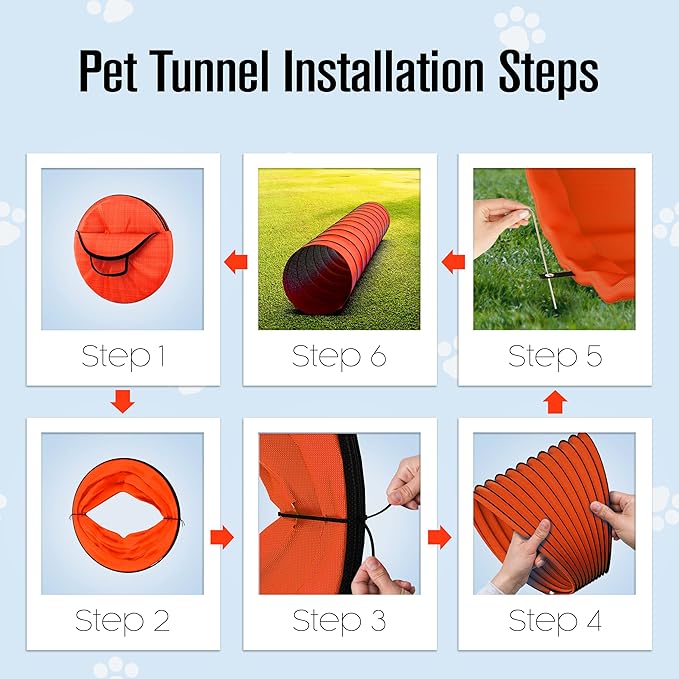 Pet Tunnel Installation Steps

Step 1

Step 6

Step 5

Step 2

Step 3

Step 4