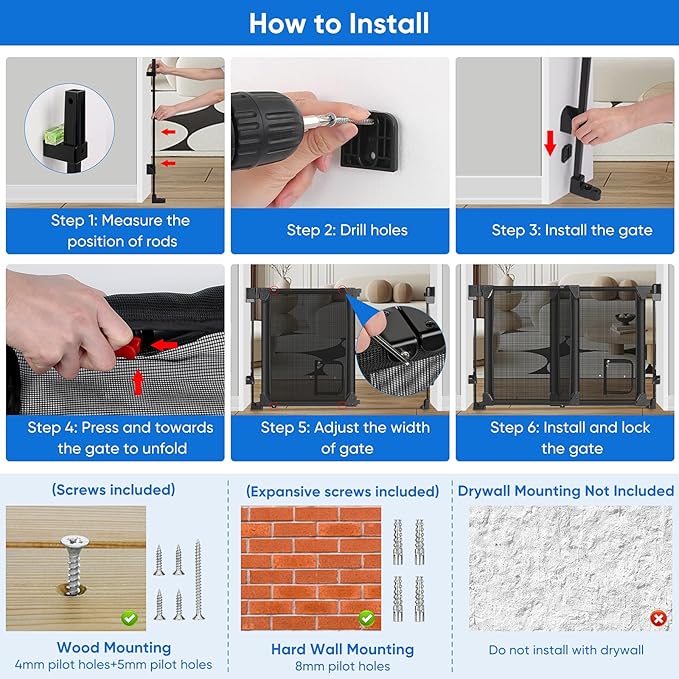 How to Install

Step 1: Measure the position of rods

Step 2: Drill holes

Step 3: Install the gate

Step 4: Press and towards the gate to unfold

Step 5: Adjust the width of gate

Step 6: Install and lock the gate

(Screws included)

Wood Mounting
4mm pilot holes+5mm pilot holes

(Expansive screws included)

Hard Wall Mounting
8mm pilot holes

Drywall Mounting Not Included

Do not install with drywall