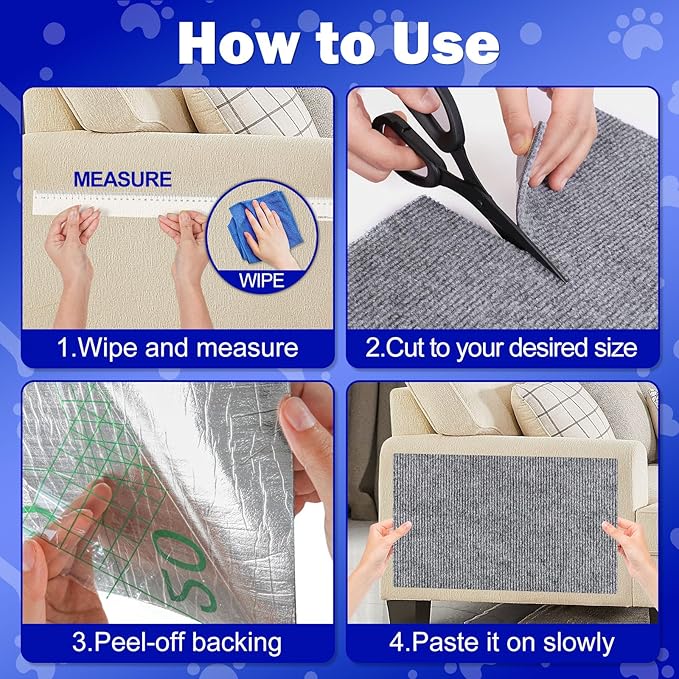 How to Use

MEASURE

WIPE

1.Wipe and measure

2.Cut to your desired size

50

3.Peel-off backing

4.Paste it on slowly