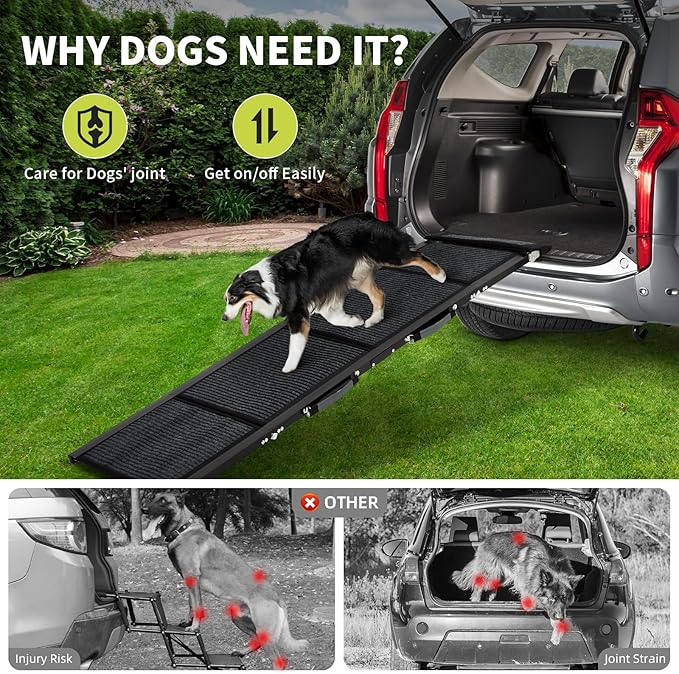 WHY DOGS NEED IT?

Care for Dogs' joint

Get on/off Easily

OTHER

Injury Risk

Joint Strain