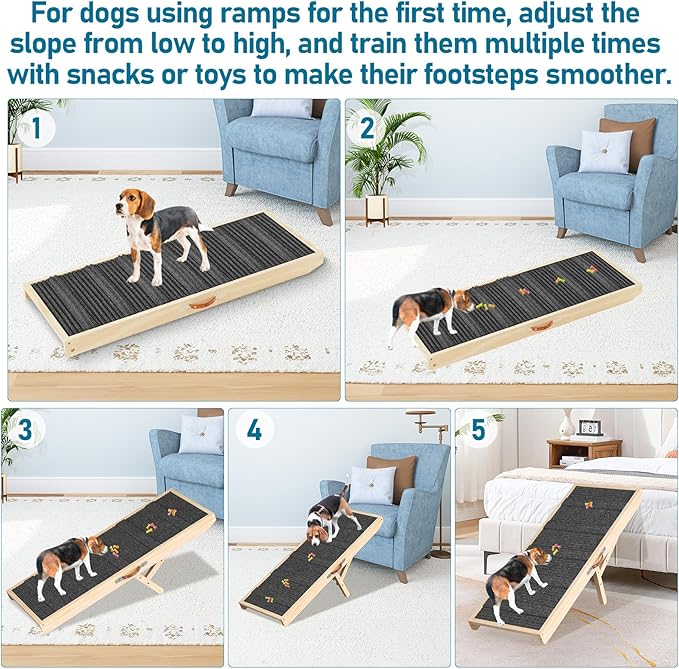 For dogs using ramps for the first time, adjust the slope from low to high, and train them multiple times with snacks or toys to make their footsteps smoother.

1

2

3

4

5