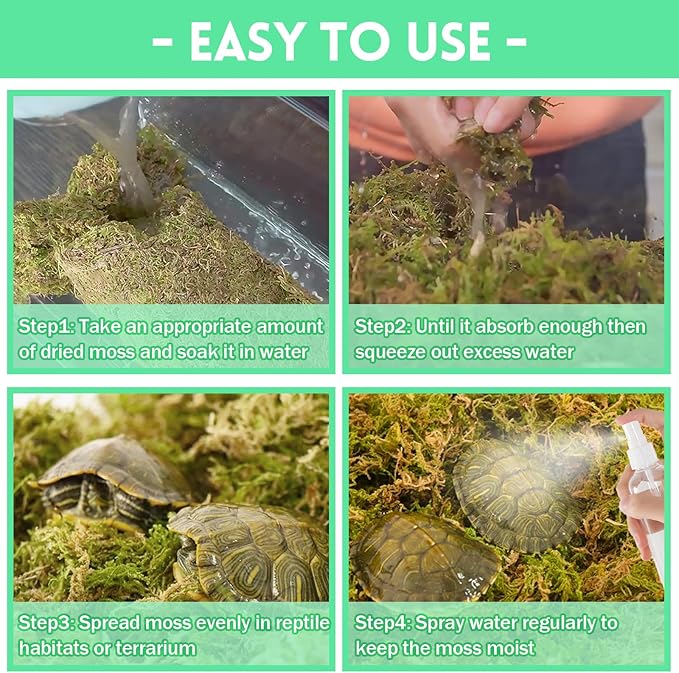 - EASY TO USE -

Step1: Take an appropriate amount of dried moss and soak it in water

Step2: Until it absorb enough then squeeze out excess water

Step3: Spread moss evenly in reptile habitats or terrarium

Step4: Spray water regularly to keep the moss moist