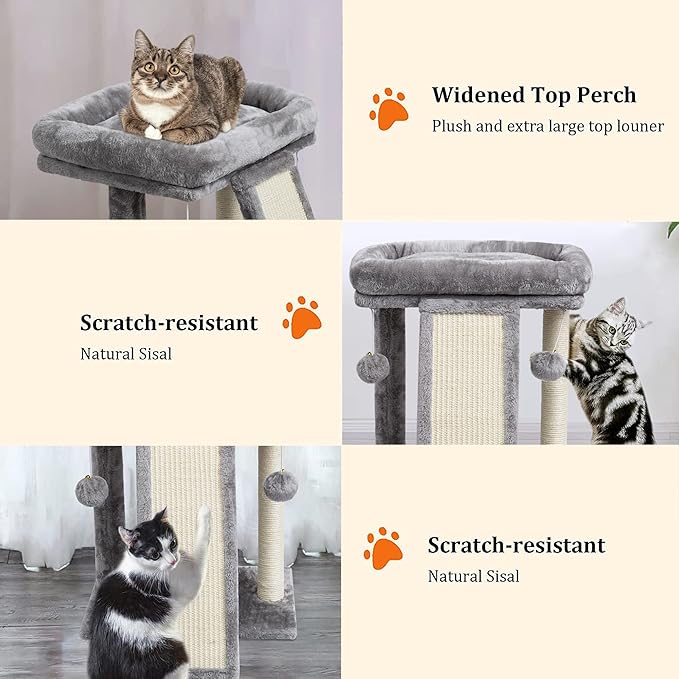 Widened Top Perch
Plush and extra large top louner

Scratch-resistant
Natural Sisal

Scratch-resistant
Natural Sisal