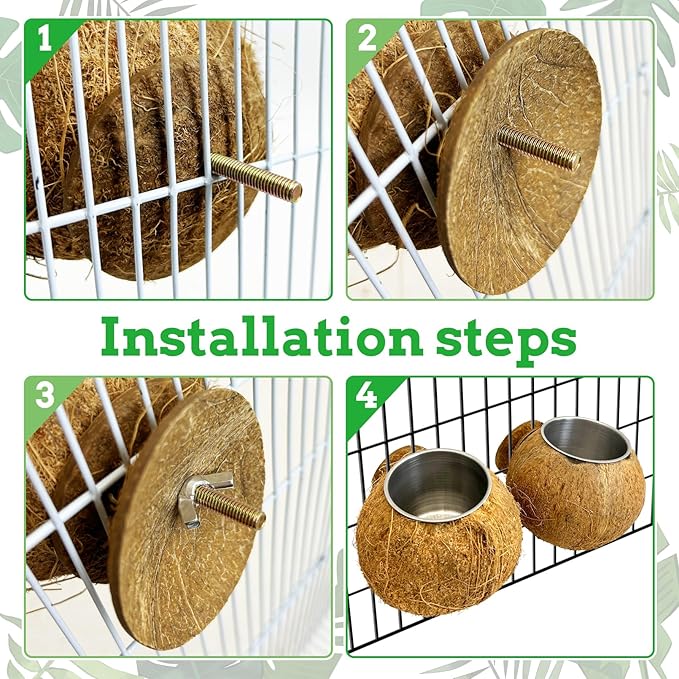 1

2

Installation steps

3

4