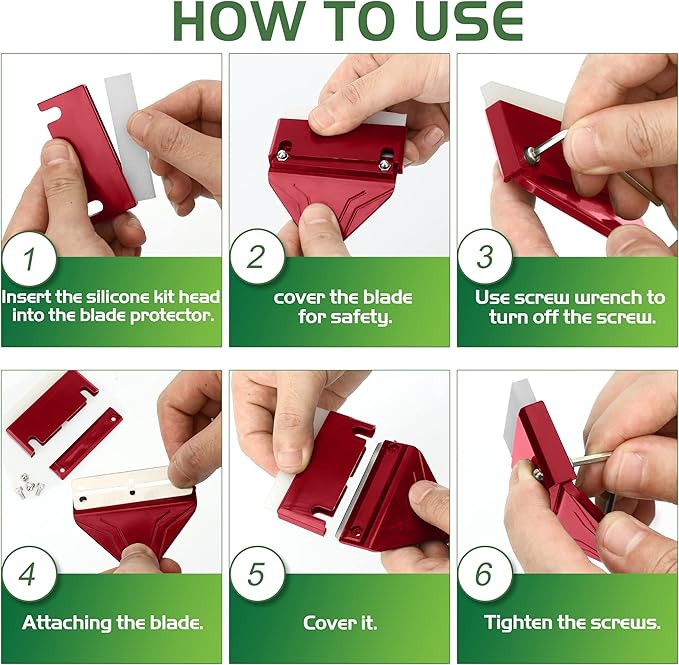 HOW TO USE

1
Insert the silicone kit head into the blade protector.

2
cover the blade for safety.

3
Use screw wrench to turn off the screw.

4
Attaching the blade.

5
Cover it.

6
Tighten the screws.