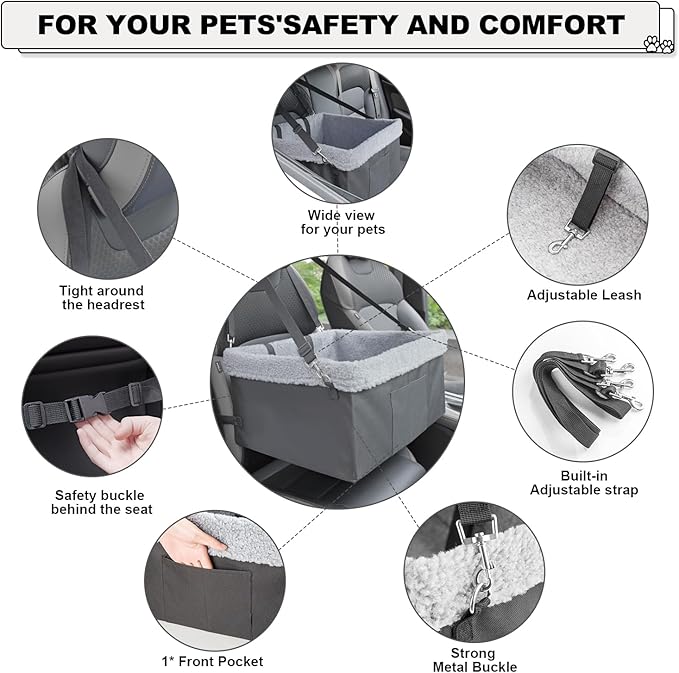 FOR YOUR PETS'SAFETY AND COMFORT

Wide view for your pets

Tight around the headrest

Adjustable Leash

Safety buckle behind the seat

Built-in Adjustable strap

1* Front Pocket

Strong Metal Buckle