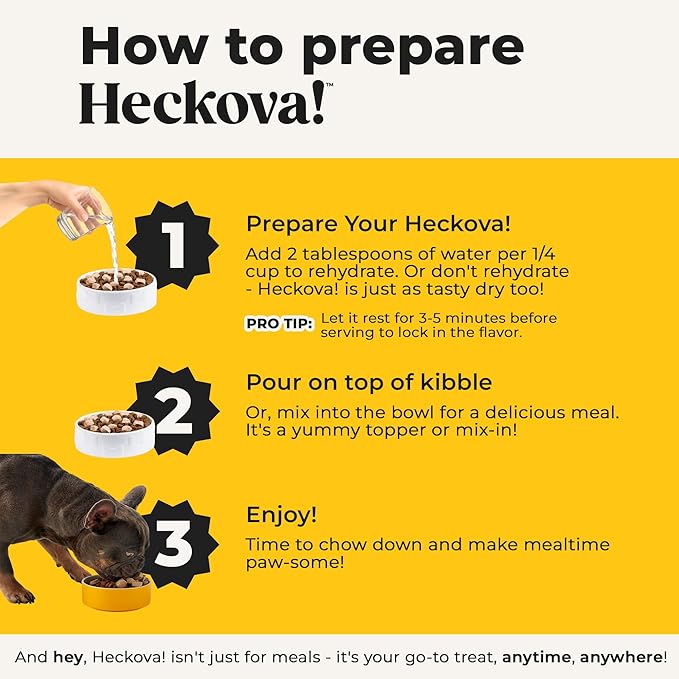 How to prepare Heckova!™

1

Prepare Your Heckova!

Add 2 tablespoons of water per 1/4 cup to rehydrate. Or don't rehydrate - Heckova! is just as tasty dry too!

PRO TIP: Let it rest for 3-5 minutes before serving to lock in the flavor.

2

Pour on top of kibble

Or, mix into the bowl for a delicious meal. It's a yummy topper or mix-in!

3

Enjoy!

Time to chow down and make mealtime paw-some!

And hey, Heckova! isn't just for meals - it's your go-to treat, anytime, anywhere!