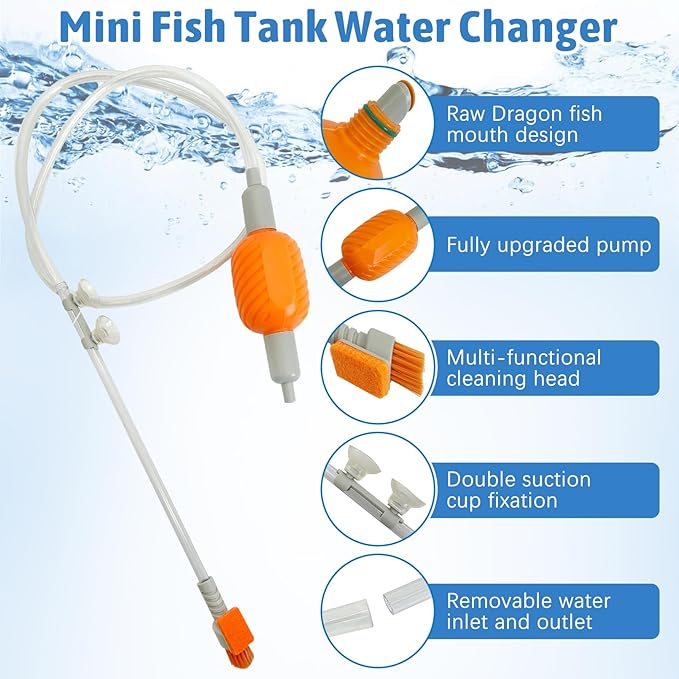 Mini Fish Tank Water Changer

Raw Dragon fish mouth design

Fully upgraded pump

Multi-functional cleaning head

Double suction cup fixation

Removable water inlet and outlet