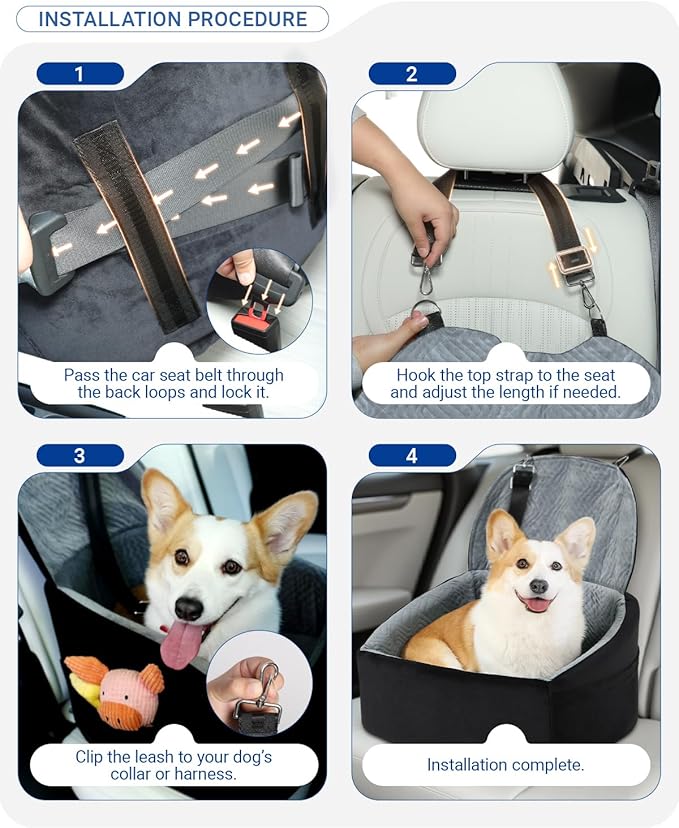 INSTALLATION PROCEDURE

1

Pass the car seat belt through the back loops and lock it.

2

Hook the top strap to the seat and adjust the length if needed.

3

Clip the leash to your dog's collar or harness.

4

Installation complete.