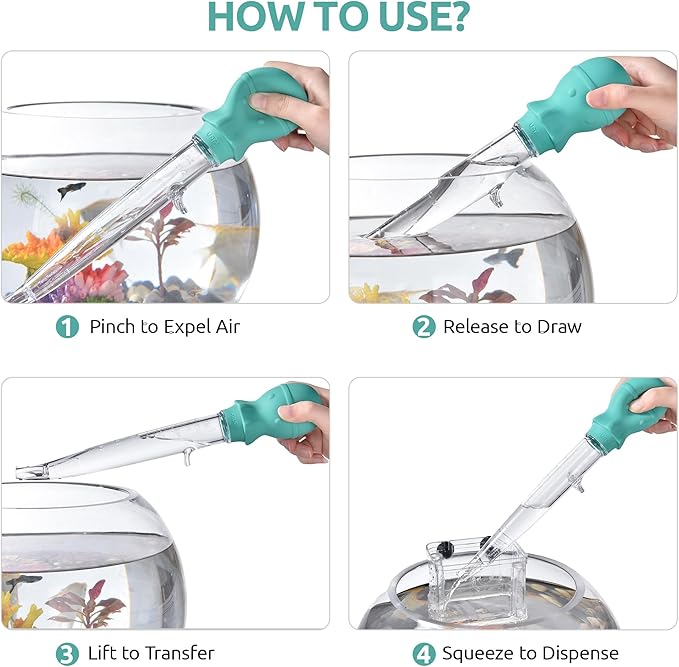 HOW TO USE?

1 Pinch to Expel Air

2 Release to Draw

3 Lift to Transfer

4 Squeeze to Dispense