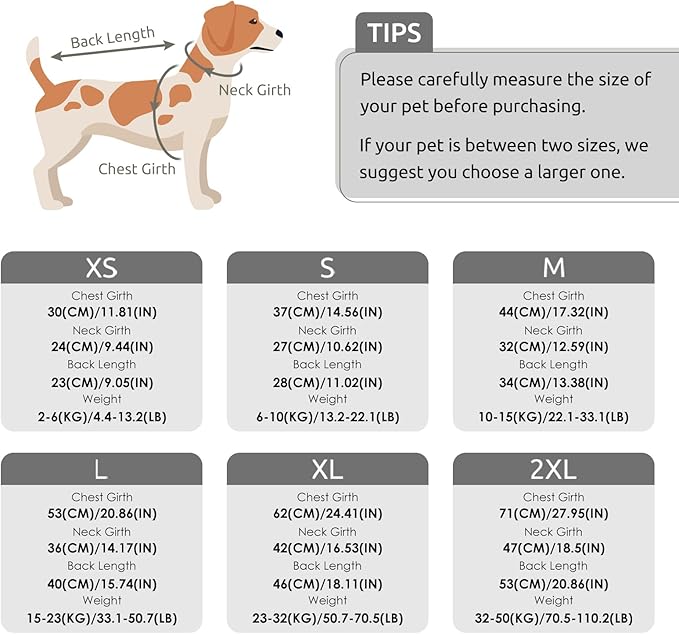 Back Length
Neck Girth
Chest Girth

TIPS

Please carefully measure the size of your pet before purchasing.

If your pet is between two sizes, we suggest you choose a larger one.

XS
Chest Girth
30(CM)/11.81(IN)
Neck Girth
24(CM)/9.44(IN)
Back Length
23(CM)/9.05(IN)
Weight
2-6(KG)/4.4-13.2(LB)

S
Chest Girth
37(CM)/14.56(IN)
Neck Girth
27(CM)/10.62(IN)
Back Length
28(CM)/11.02(IN)
Weight
6-10(KG)/13.2-22.1(LB)

M
Chest Girth
44(CM)/17.32(IN)
Neck Girth
32(CM)/12.59(IN)
Back Length
34(CM)/13.38(IN)
Weight
10-15(KG)/22.1-33.1(LB)

L
Chest Girth
53(CM)/20.86(IN)
Neck Girth
36(CM)/14.17(IN)
Back Length
40(CM)/15.74(IN)
Weight
15-23(KG)/33.1-50.7(LB)

XL
Chest Girth
62(CM)/24.41(IN)
Neck Girth
42(CM)/16.53(IN)
Back Length
46(CM)/18.11(IN)
Weight
23-32(KG)/50.7-70.5(LB)

2XL
Chest Girth
71(CM)/27.95(IN)
Neck Girth
47(CM)/18.5(IN)
Back Length
53(CM)/20.86(IN)
Weight
32-50(KG)/70.5-110.2(LB)