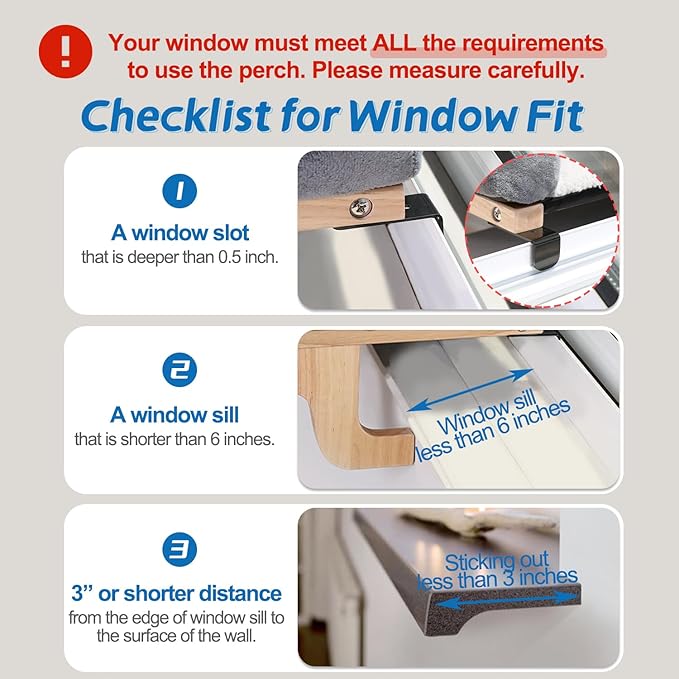 !

Your window must meet ALL the requirements to use the perch. Please measure carefully.

Checklist for Window Fit

1

A window slot
that is deeper than 0.5 inch.

2

A window sill
that is shorter than 6 inches.

Window sill
less than 6 inches

3

3" or shorter distance
from the edge of window sill to the surface of the wall.

Sticking out
less than 3 inches