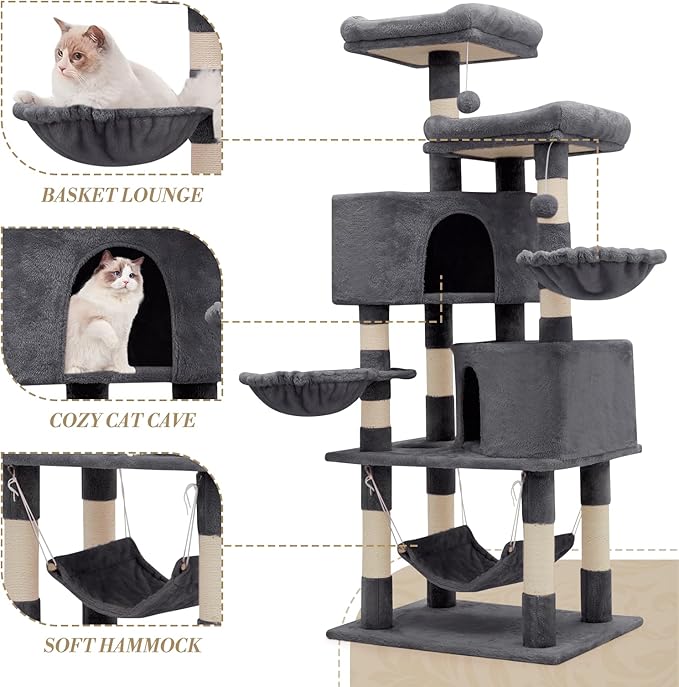 BASKET LOUNGE

COZY CAT CAVE

SOFT HAMMOCK