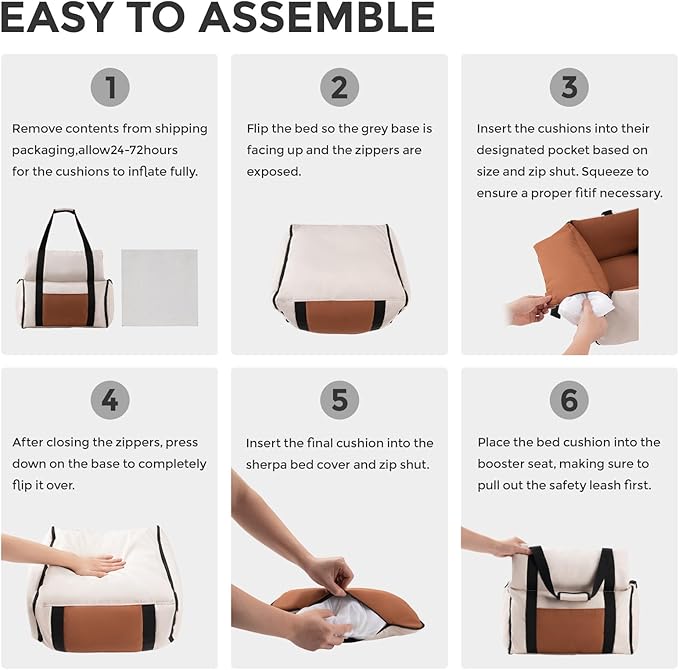 EASY TO ASSEMBLE

1

Remove contents from shipping packaging,allow24-72hours for the cushions to inflate fully.

2

Flip the bed so the grey base is facing up and the zippers are exposed.

3

Insert the cushions into their designated pocket based on size and zip shut. Squeeze to ensure a proper fitif necessary.

4

After closing the zippers, press down on the base to completely flip it over.

5

Insert the final cushion into the sherpa bed cover and zip shut.

6

Place the bed cushion into the booster seat, making sure to pull out the safety leash first.