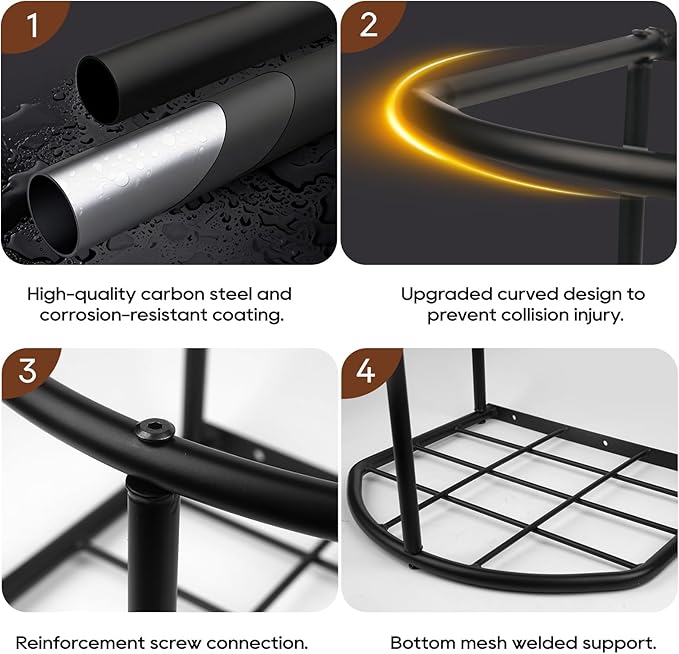 1

High-quality carbon steel and corrosion-resistant coating.

2

Upgraded curved design to prevent collision injury.

3

Reinforcement screw connection.

4

Bottom mesh welded support.