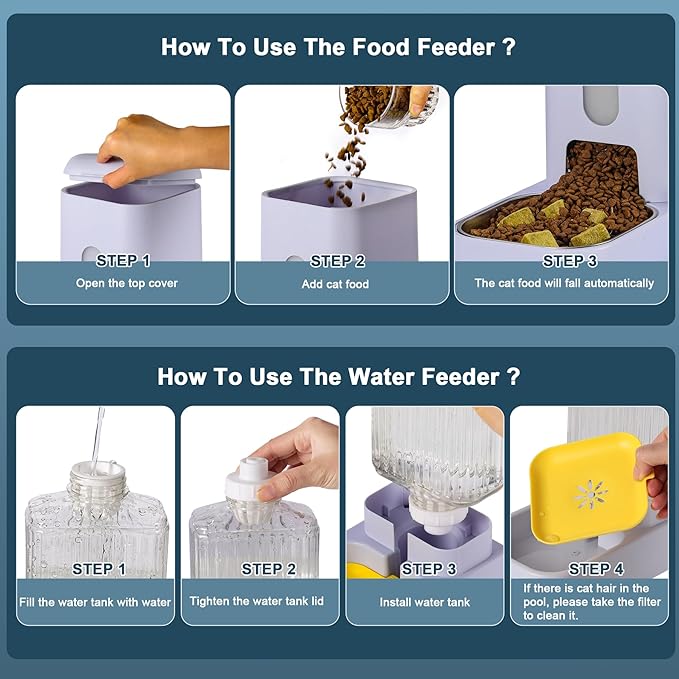 How To Use The Food Feeder ?

STEP 1
Open the top cover

STEP 2
Add cat food

STEP 3
The cat food will fall automatically

How To Use The Water Feeder ?

STEP 1
Fill the water tank with water

STEP 2
Tighten the water tank lid

STEP 3
Install water tank

STEP 4
If there is cat hair in the pool, please take the filter to clean it.