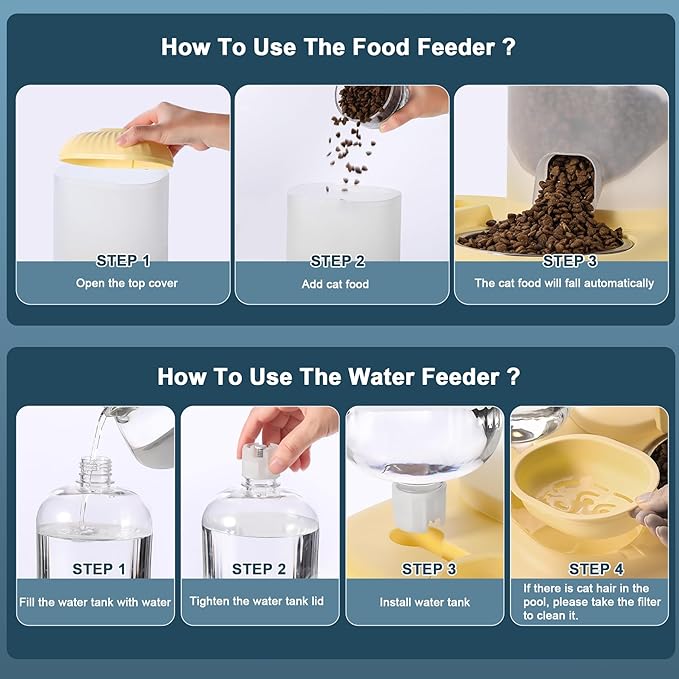 How To Use The Food Feeder ?

STEP 1
Open the top cover

STEP 2
Add cat food

STEP 3
The cat food will fall automatically

How To Use The Water Feeder ?

STEP 1
Fill the water tank with water

STEP 2
Tighten the water tank lid

STEP 3
Install water tank

STEP 4
If there is cat hair in the pool, please take the filter to clean it.