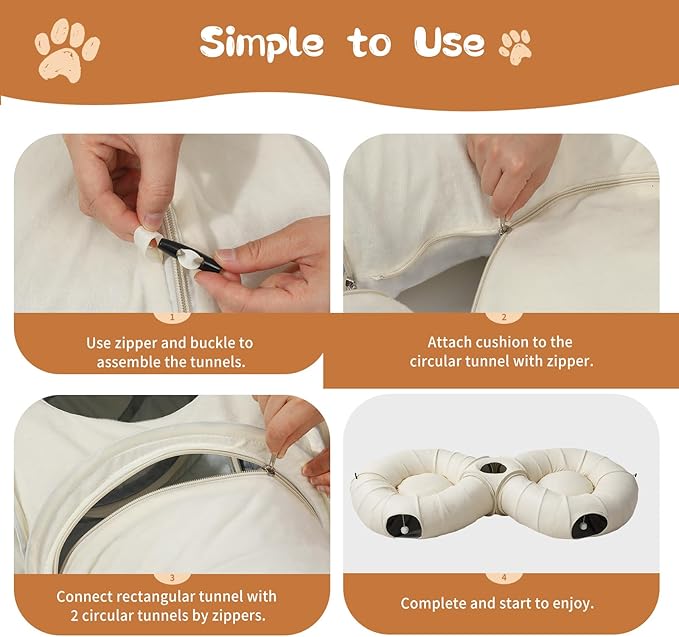 Simple to Use

1

Use zipper and buckle to assemble the tunnels.

2

Attach cushion to the circular tunnel with zipper.

3

Connect rectangular tunnel with 2 circular tunnels by zippers.

4

Complete and start to enjoy.