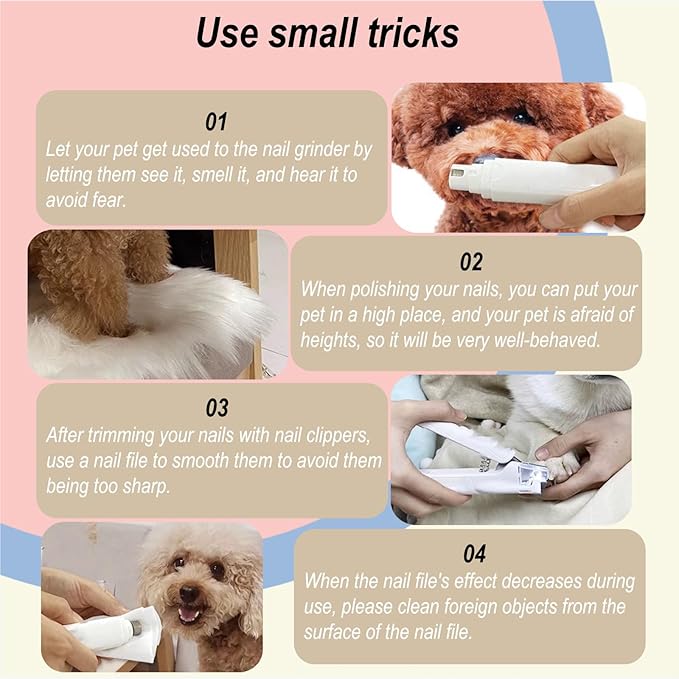 Use small tricks

01
Let your pet get used to the nail grinder by letting them see it, smell it, and hear it to avoid fear.

02
When polishing your nails, you can put your pet in a high place, and your pet is afraid of heights, so it will be very well-behaved.

03
After trimming your nails with nail clippers, use a nail file to smooth them to avoid them being too sharp.

04
When the nail file's effect decreases during use, please clean foreign objects from the surface of the nail file.